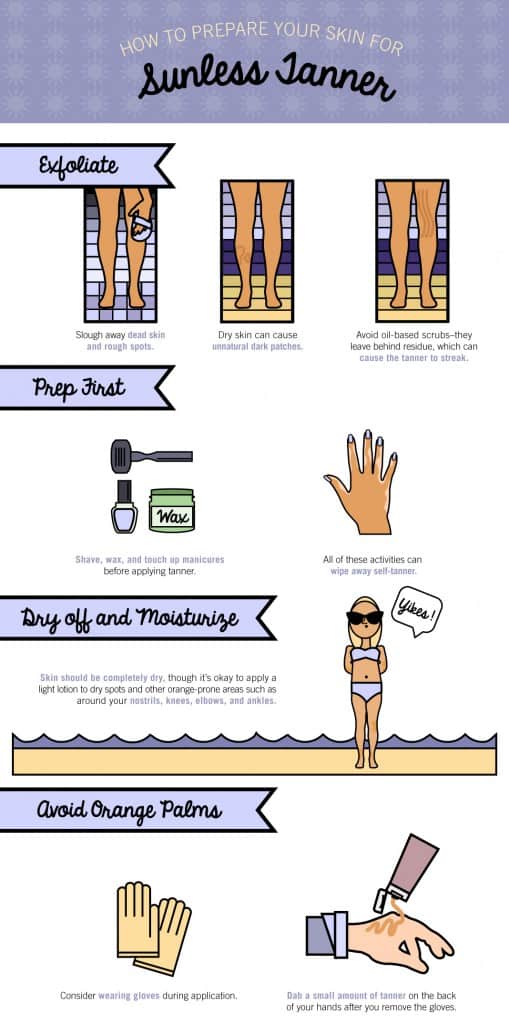 HOW TO PREPARE YOUR SKIN FOR

Sunless Tanner

Exfoliate

Slough away dead skin and rough spots.

Dry skin can cause unnatural dark patches.

Avoid oil-based scrubs–they leave behind residue, which can cause the tanner to streak.

Prep First

Wax

Shave, wax, and touch up manicures before applying tanner.

All of these activities can wipe away self-tanner.

Dry off and Moisturize

Yikes!

Skin should be completely dry, though it's okay to apply a light lotion to dry spots and other orange-prone areas such as around your nostrils, knees, elbows, and ankles.

Avoid Orange Palms

Consider wearing gloves during application.

Dab a small amount of tanner on the back of your hands after you remove the gloves.